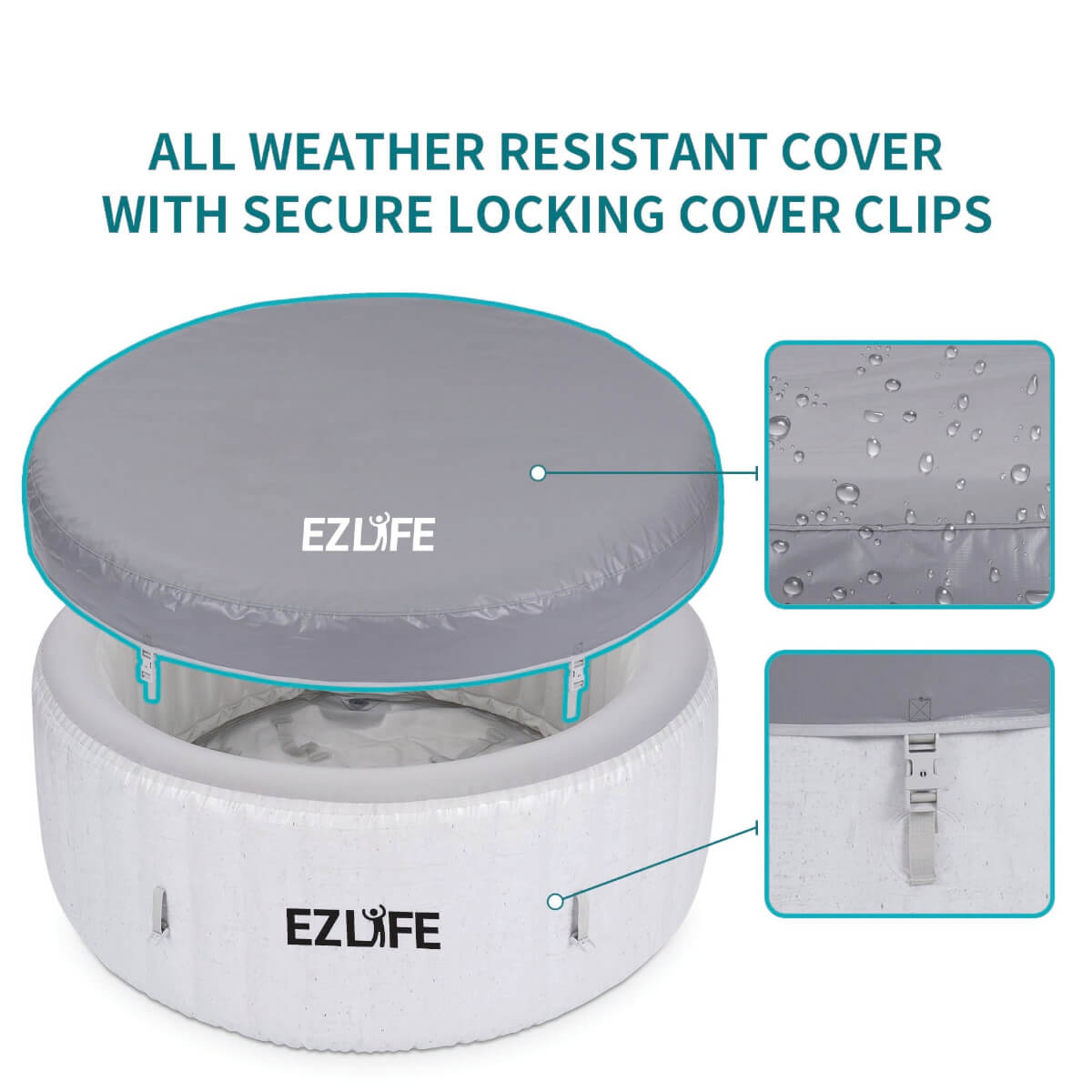 ALL WEATHER RESISTANT COVER WITH SECURE LOCKING COVER CLIPS

EZLIFE

EZLIFE