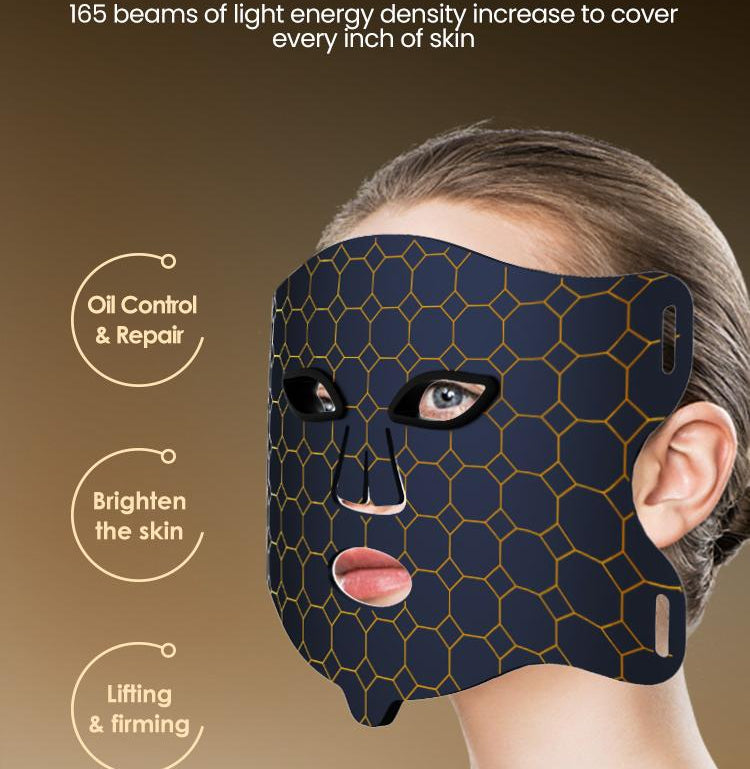 165 beams of light energy density increase to cover every inch of skin

Oil Control & Repair

Brighten the skin

Lifting & firming